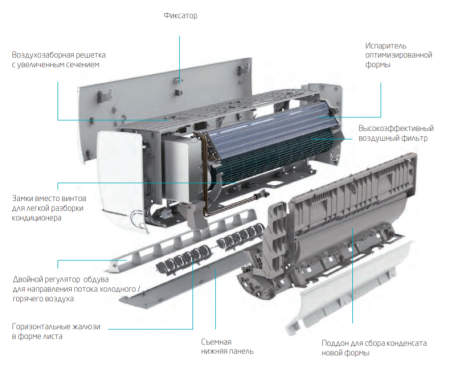 Фиксатор

Воздухозаборная решетка с увеличенным сечением

Испаритель оптимизированной формы

Высокоэффективный воздушный фильтр

Замки вместо винтов для легкой разборки кондиционера

Двойной регулятор обдува для направления потока холодного / горячего воздуха

Горизонтальные жалюзи в форме листа

Съемная нижняя панель

Поддон для сбора конденсата новой формы